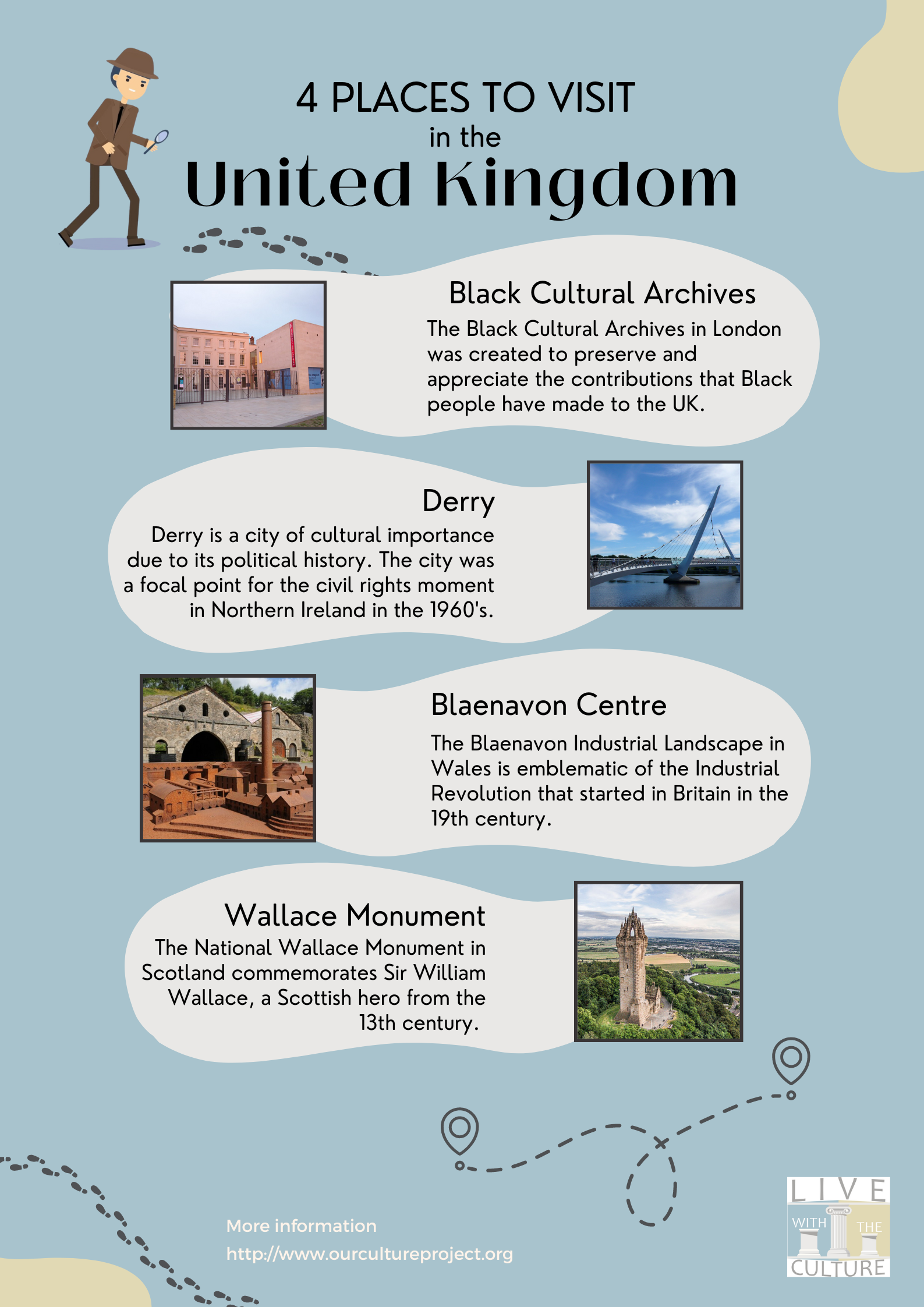 4 PLACES TO VISIT
in the
United Kingdom

Black Cultural Archives

The Black Cultural Archives in London was created to preserve and appreciate the contributions that Black people have made to the UK.

Derry

Derry is a city of cultural importance due to its political history. The city was a focal point for the civil rights moment in Northern Ireland in the 1960's.

Blaenavon Centre

The Blaenavon Industrial Landscape in Wales is emblematic of the Industrial Revolution that started in Britain in the 19th century.

Wallace Monument

The National Wallace Monument in Scotland commemorates Sir William Wallace, a Scottish hero from the 13th century.

More information
http://www.ourcultureproject.org

LIVE
WITH THE
CULTURE